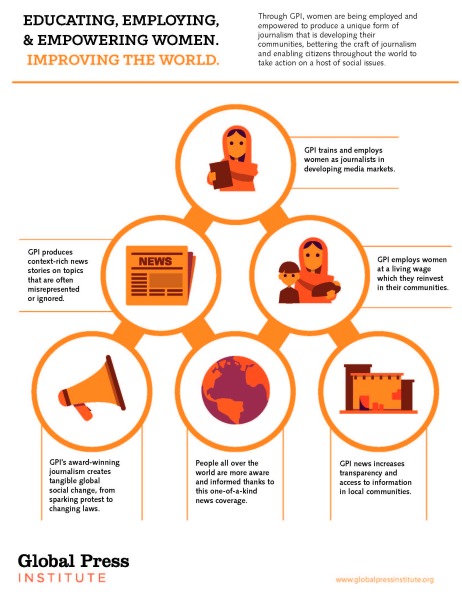 EDUCATING, EMPLOYING, & EMPOWERING WOMEN.
IMPROVING THE WORLD.

Through GPI, women are being employed and empowered to produce a unique form of journalism that is developing their communities, bettering the craft of journalism and enabling citizens throughout the world to take action on a host of social issues.

GPI trains and employs women as journalists in developing media markets.

GPI produces context-rich news stories on topics that are often misrepresented or ignored.

NEWS

GPI employs women at a living wage which they reinvest in their communities.

GPI's award-winning journalism creates tangible global social change, from sparking protest to changing laws.

People all over the world are more aware and informed thanks to this one-of-a-kind news coverage.

GPI news increases transparency and access to information in local communities.

Global Press
INSTITUTE

www.globalpressinstitute.org